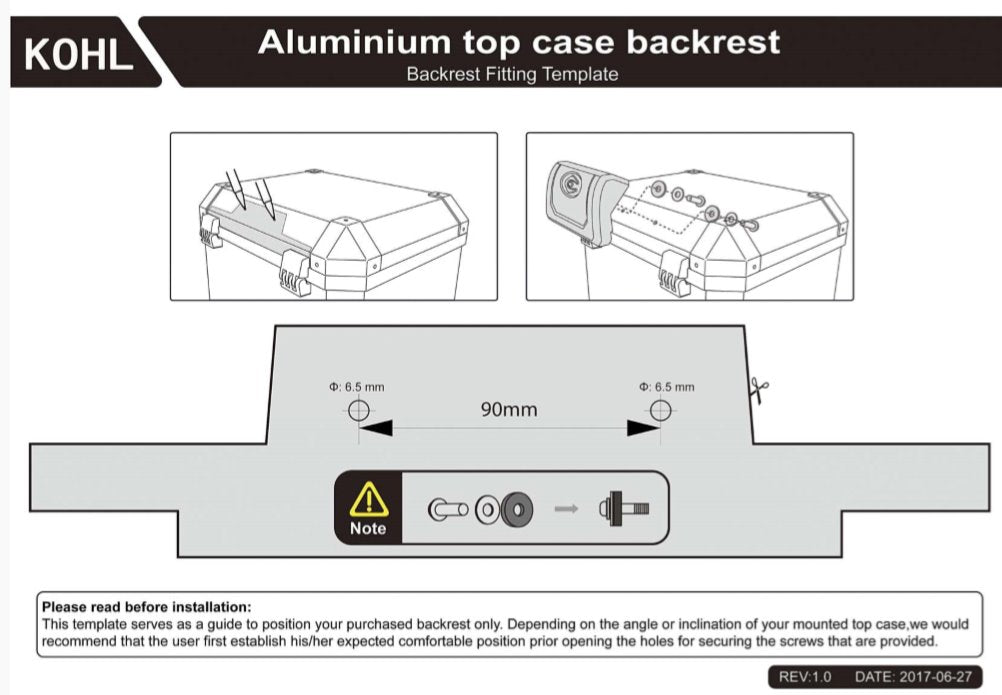 KOHL

Aluminium top case backrest
Backrest Fitting Template

Φ: 6.5 mm

Φ: 6.5 mm

90mm

Note

Please read before installation:
This template serves as a guide to position your purchased backrest only. Depending on the angle or inclination of your mounted top case,we would recommend that the user first establish his/her expected comfortable position prior opening the holes for securing the screws that are provided.

REV:1.0 DATE: 2017-06-27