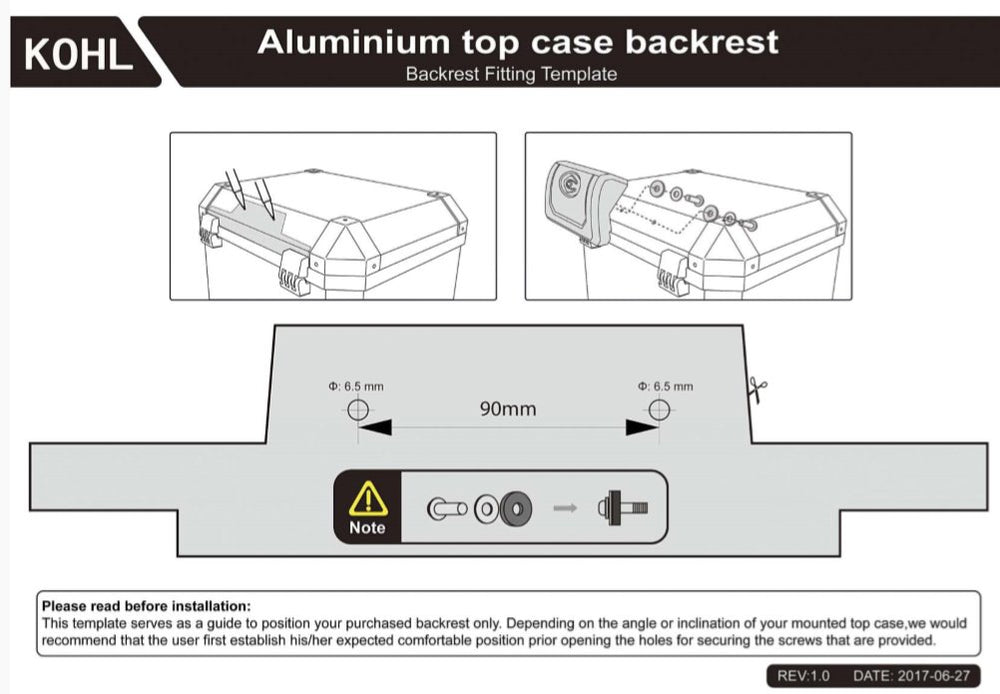 KOHL

Aluminium top case backrest

Backrest Fitting Template

Φ: 6.5 mm

Φ: 6.5 mm

90mm

Note

Please read before installation:
This template serves as a guide to position your purchased backrest only. Depending on the angle or inclination of your mounted top case,we would recommend that the user first establish his/her expected comfortable position prior opening the holes for securing the screws that are provided.

REV:1.0 DATE: 2017-06-27